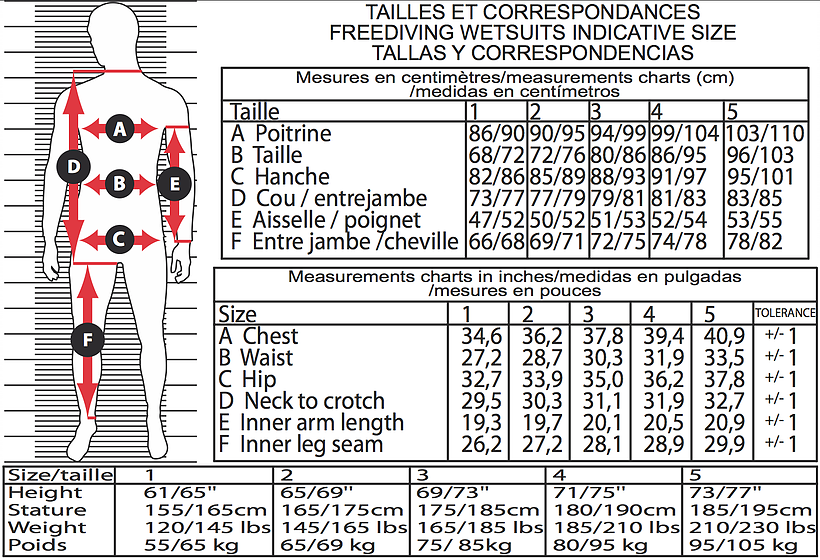 A
B
C
D
E
F

TAILLES ET CORRESPONDANCES
FREEDIVING WETSUITS INDICATIVE SIZE
TALLAS Y CORRESPONDENCIAS

Mesures en centimètres/measurements charts (cm) /medidas en centímetros

| Taille | 1 | 2 | 3 | 4 | 5 |
|---|---|---|---|---|---|
| A Poitrine | 86/90 | 90/95 | 94/99 | 99/104 | 103/110 |
| B Taille | 68/72 | 72/76 | 80/86 | 86/95 | 96/103 |
| C Hanche | 82/86 | 85/89 | 88/93 | 91/97 | 95/101 |
| D Cou / entrejambe | 73/77 | 77/79 | 79/81 | 81/83 | 83/85 |
| E Aisselle / poignet | 47/52 | 50/52 | 51/53 | 52/54 | 53/55 |
| F Entre jambe /cheville | 66/68 | 69/71 | 72/75 | 74/78 | 78/82 |

Measurements charts in inches/medidas en pulgadas /mesures en pouces

| Size | 1 | 2 | 3 | 4 | 5 | TOLERANCE |
|---|---|---|---|---|---|---|
| A Chest | 34,6 | 36,2 | 37,8 | 39,4 | 40,9 | +/- 1 |
| B Waist | 27,2 | 28,7 | 30,3 | 31,9 | 33,5 | +/- 1 |
| C Hip | 32,7 | 33,9 | 35,0 | 36,2 | 37,8 | +/- 1 |
| D Neck to crotch | 29,5 | 30,3 | 31,1 | 31,9 | 32,7 | +/- 1 |
| E Inner arm length | 19,3 | 19,7 | 20,1 | 20,5 | 20,9 | +/- 1 |
| F Inner leg seam | 26,2 | 27,2 | 28,1 | 28,9 | 29,9 | +/- 1 |

| Size/taille | 1 | 2 | 3 | 4 | 5 |
|---|---|---|---|---|---|
| Height | 61/65" | 65/69" | 69/73" | 71/75" | 73/77" |
| Stature | 155/165cm | 165/175cm | 175/185cm | 180/190cm | 185/195cm |
| Weight | 120/145 lbs | 145/165 lbs | 165/185 lbs | 185/210 lbs | 210/230 lbs |
| Poids | 55/65 kg | 65/69 kg | 75/ 85kg | 80/95 kg | 95/105 kg |